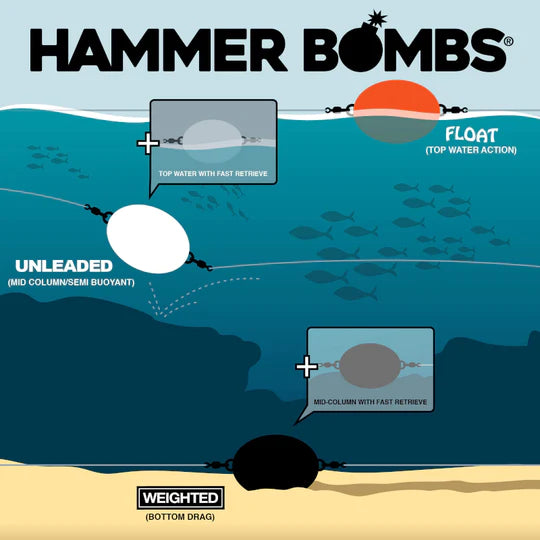 HAMMER BOMBS®

+
TOP WATER WITH FAST RETRIEVE

FLOAT
(TOP WATER ACTION)

UNLEADED
(MID COLUMN/SEMI BUOYANT)

+
MID-COLUMN WITH FAST RETRIEVE

WEIGHTED
(BOTTOM DRAG)